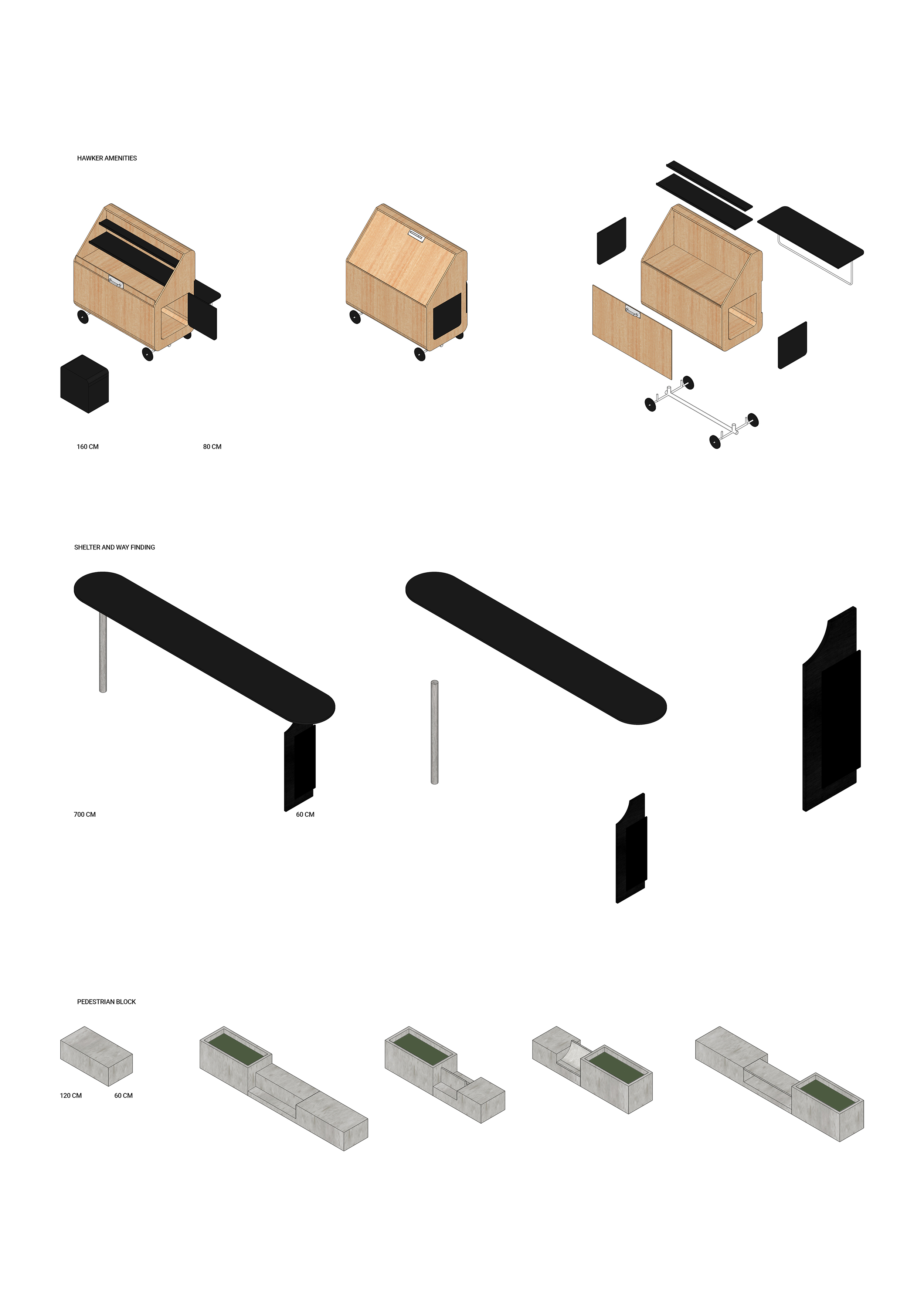 HAWKER AMENITIES

160 CM

80 CM

SHELTER AND WAY FINDING

700 CM

60 CM

PEDESTRIAN BLOCK

120 CM

60 CM